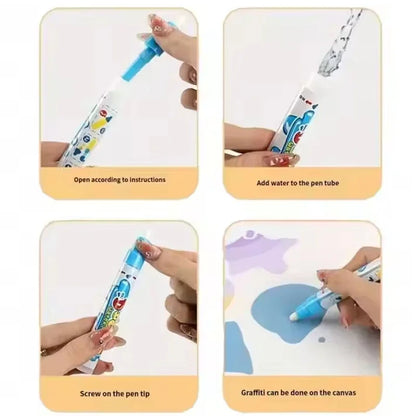 Open according to instructions

Add water to the pen tube

Screw on the pen tip

Graffiti can be done on the canvas